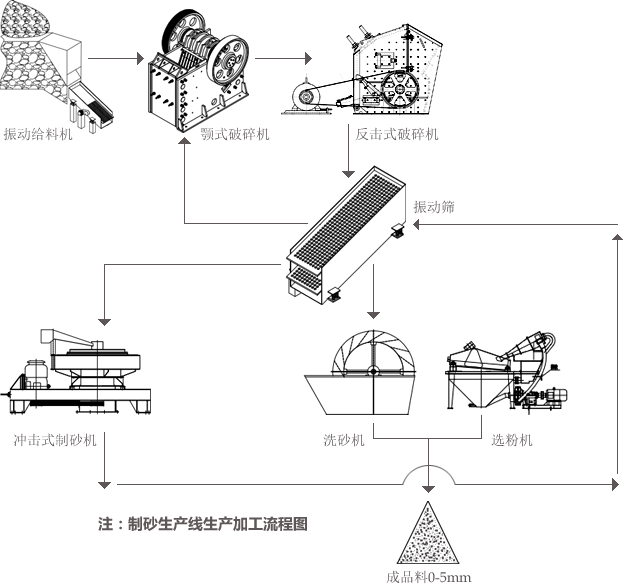 振动给料机

颚式破碎机

反击式破碎机

振动筛

冲击式制砂机

洗砂机

选粉机

注：制砂生产线生产加工流程图

成品料0-5mm